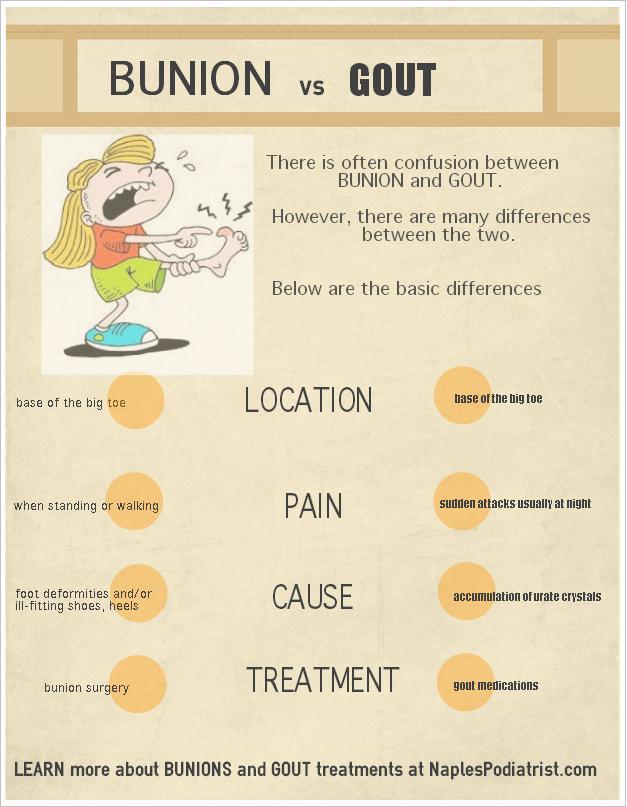 BUNION vs GOUT

There is often confusion between BUNION and GOUT.

However, there are many differences between the two.

Below are the basic differences

base of the big toe

LOCATION

base of the big toe

when standing or walking

PAIN

sudden attacks usually at night

foot deformities and/or ill-fitting shoes, heels

CAUSE

accumulation of urate crystals

bunion surgery

TREATMENT

gout medications

LEARN more about BUNIONS and GOUT treatments at NaplesPodiatrist.com